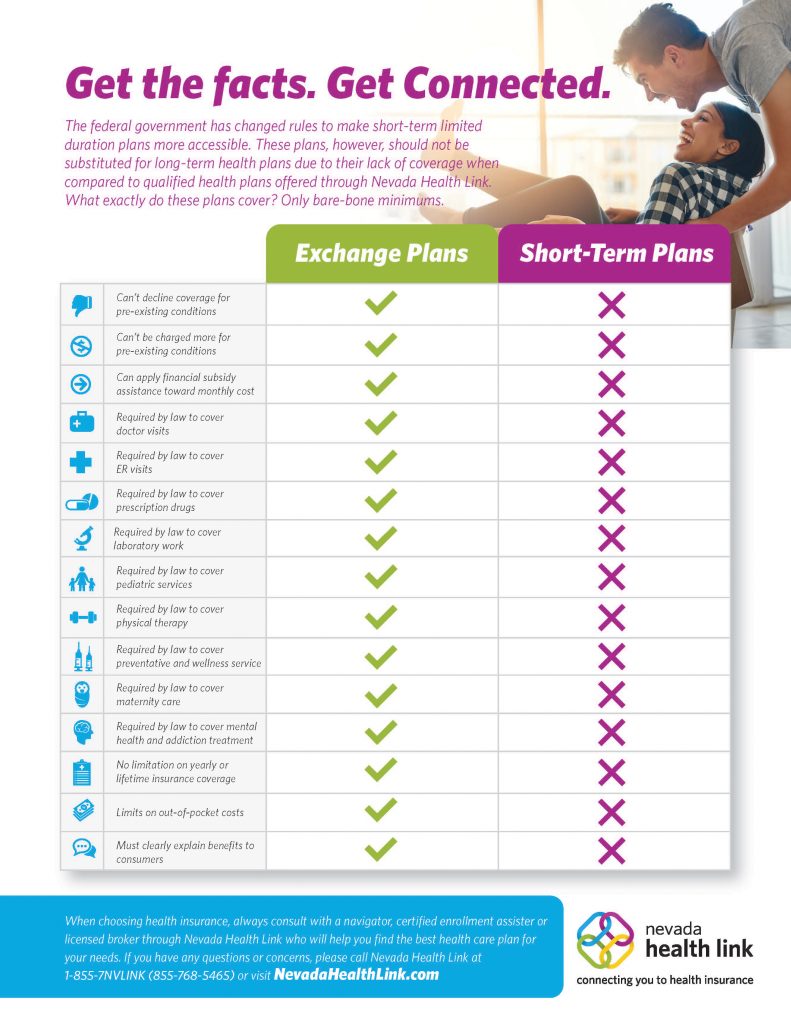 Get the facts. Get Connected.

The federal government has changed rules to make short-term limited duration plans more accessible. These plans, however, should not be substituted for long-term health plans due to their lack of coverage when compared to qualified health plans offered through Nevada Health Link. What exactly do these plans cover? Only bare-bone minimums.

| | Exchange Plans | Short-Term Plans |
|---|---|---|
| Can't decline coverage for pre-existing conditions | ✓ | ✗ |
| Can't be charged more for pre-existing conditions | ✓ | ✗ |
| Can apply financial subsidy assistance toward monthly cost | ✓ | ✗ |
| Required by law to cover doctor visits | ✓ | ✗ |
| Required by law to cover ER visits | ✓ | ✗ |
| Required by law to cover prescription drugs | ✓ | ✗ |
| Required by law to cover laboratory work | ✓ | ✗ |
| Required by law to cover pediatric services | ✓ | ✗ |
| Required by law to cover physical therapy | ✓ | ✗ |
| Required by law to cover preventative and wellness service | ✓ | ✗ |
| Required by law to cover maternity care | ✓ | ✗ |
| Required by law to cover mental health and addiction treatment | ✓ | ✗ |
| No limitation on yearly or lifetime insurance coverage | ✓ | ✗ |
| Limits on out-of-pocket costs | ✓ | ✗ |
| Must clearly explain benefits to consumers | ✓ | ✗ |

When choosing health insurance, always consult with a navigator, certified enrollment assister or licensed broker through Nevada Health Link who will help you find the best health care plan for your needs. If you have any questions or concerns, please call Nevada Health Link at 1-855-7NVLINK (855-768-5465) or visit NevadaHealthLink.com

nevada health link
connecting you to health insurance